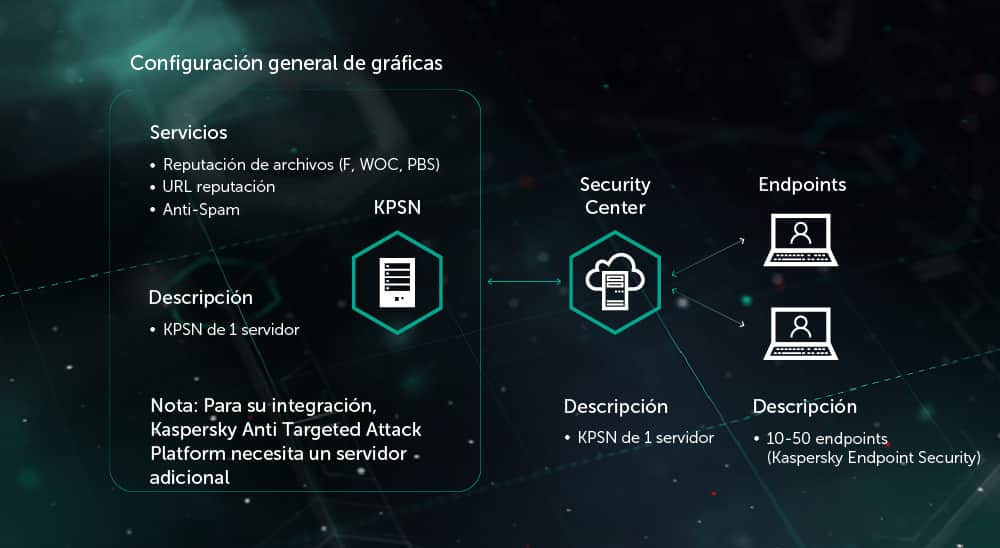 Configuración general de gráficas

Servicios

• Reputación de archivos (F, WOC, PBS)
• URL reputación
• Anti-Spam

KPSN

Descripción

• KPSN de 1 servidor

Nota: Para su integración, Kaspersky Anti Targeted Attack Platform necesita un servidor adicional

Security Center

Descripción

• KPSN de 1 servidor

Endpoints

Descripción

• 10-50 endpoints (Kaspersky Endpoint Security)